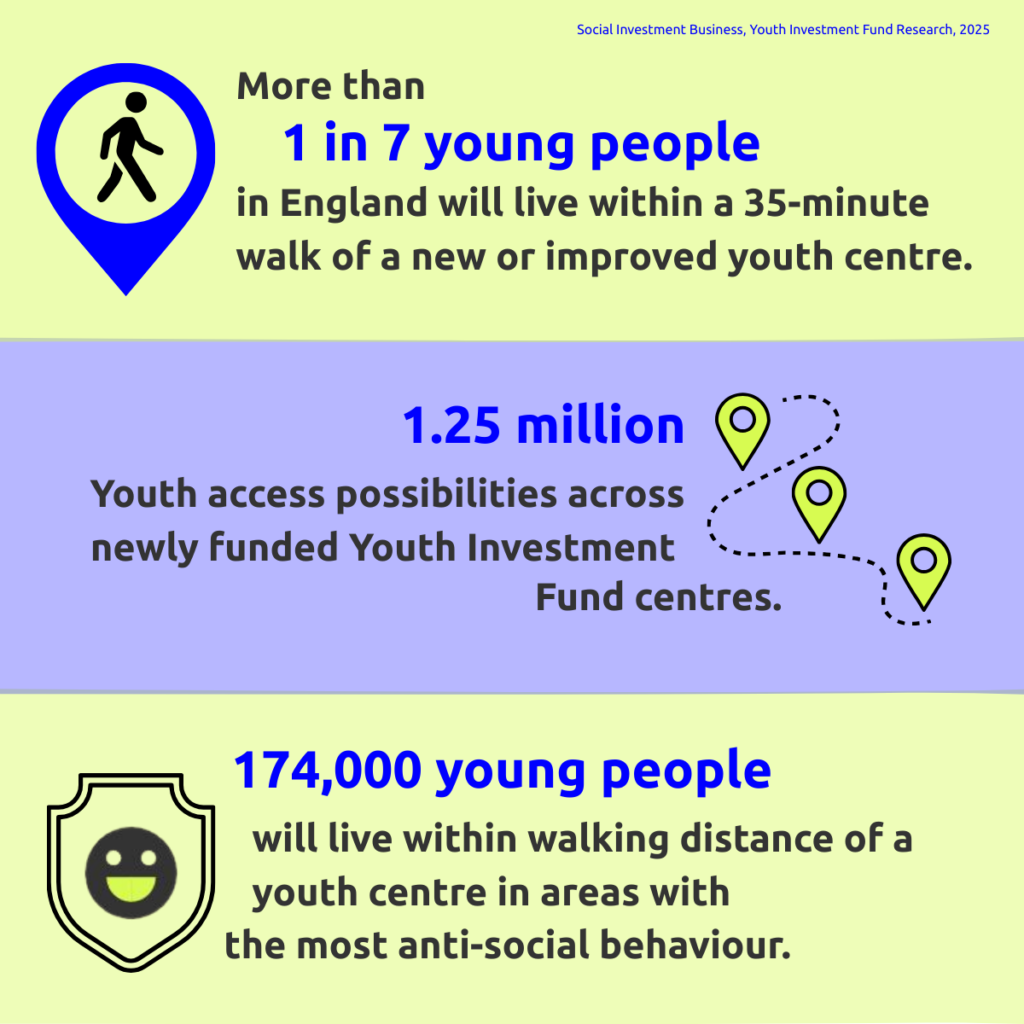 Social Investment Business, Youth Investment Fund Research, 2025

More than
1 in 7 young people
in England will live within a 35-minute walk of a new or improved youth centre.

1.25 million
Youth access possibilities across newly funded Youth Investment Fund centres.

174,000 young people
will live within walking distance of a youth centre in areas with the most anti-social behaviour.