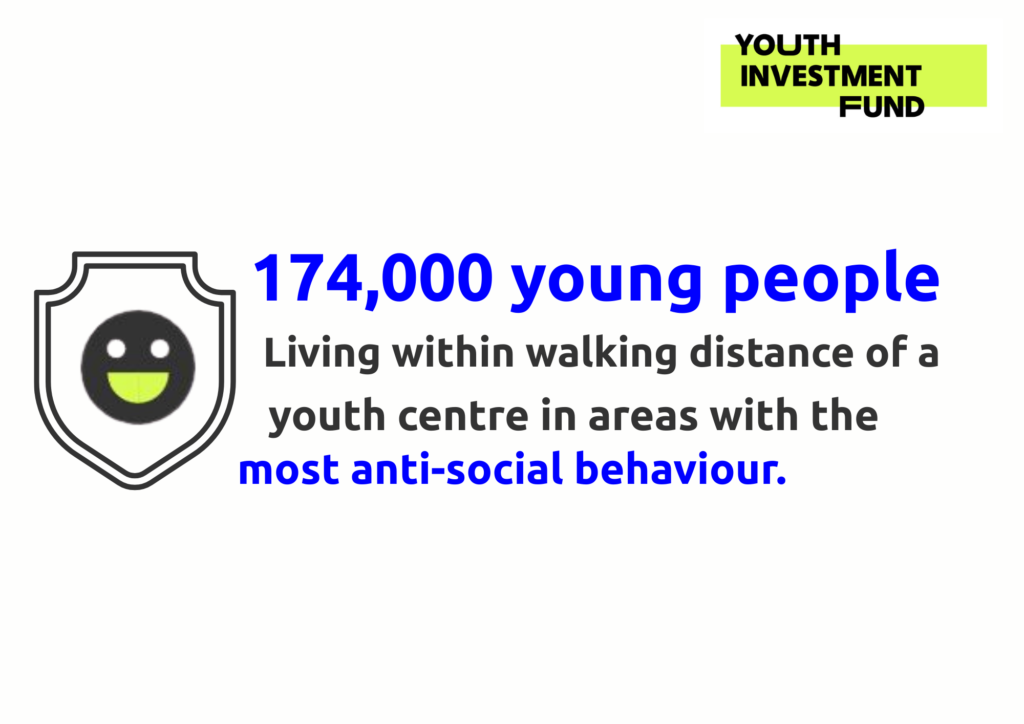 YOUTH INVESTMENT FUND

174,000 young people

Living within walking distance of a youth centre in areas with the most anti-social behaviour.