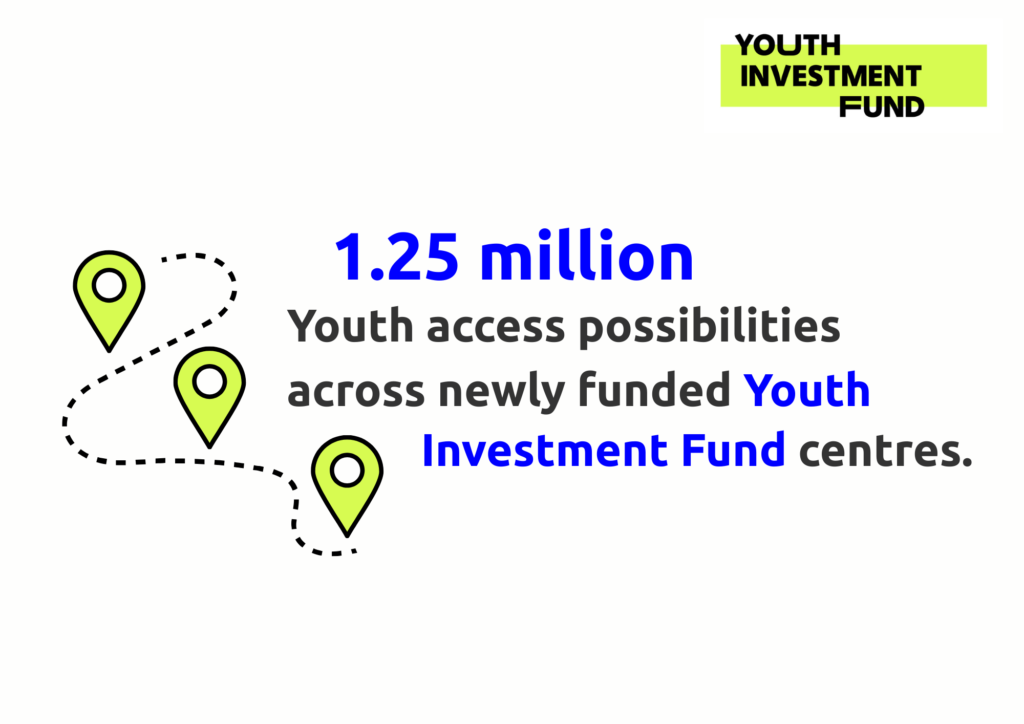 YOUTH
INVESTMENT
FUND

1.25 million

Youth access possibilities across newly funded Youth Investment Fund centres.